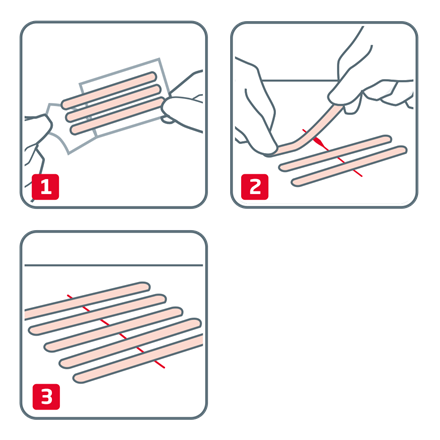 1

2

3