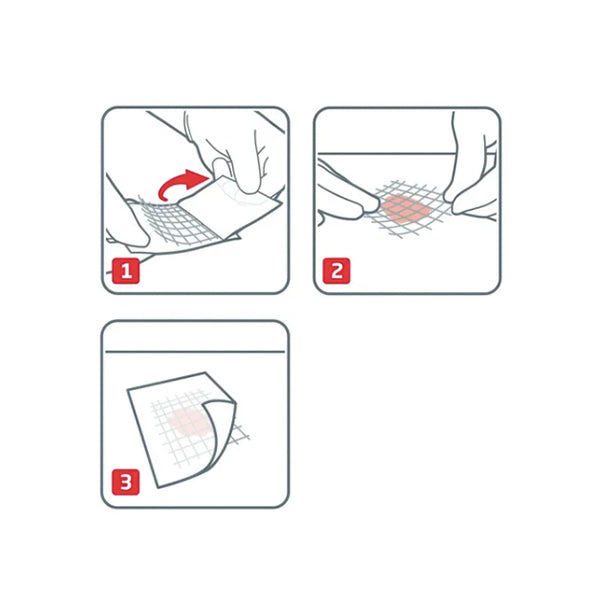 1

2

3