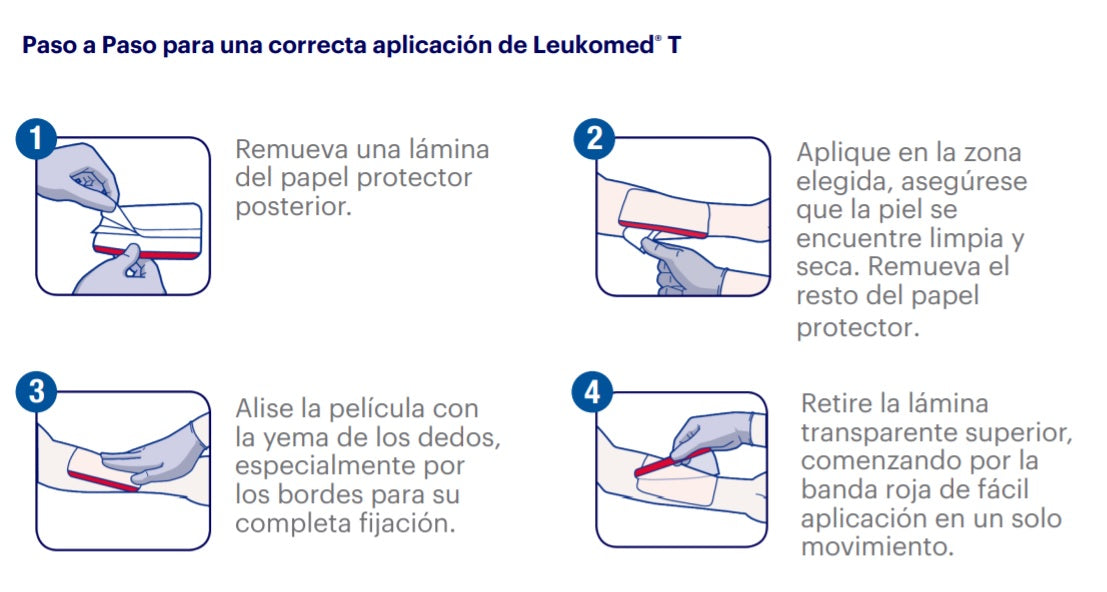 Paso a Paso para una correcta aplicación de Leukomed® T

1
Remueva una lámina del papel protector posterior.

2
Aplique en la zona elegida, asegúrese que la piel se encuentre limpia y seca. Remueva el resto del papel protector.

3
Alise la película con la yema de los dedos, especialmente por los bordes para su completa fijación.

4
Retire la lámina transparente superior, comenzando por la banda roja de fácil aplicación en un solo movimiento.