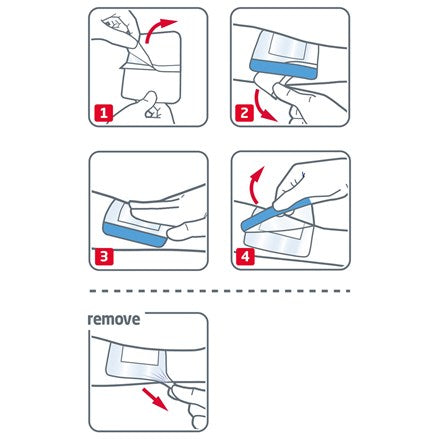 1

2

3

4

remove